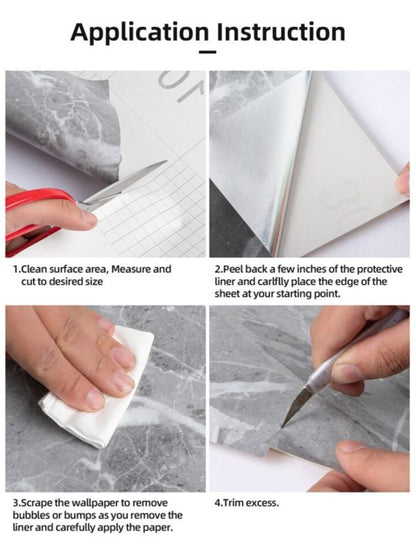 Application Instruction

1.Clean surface area, Measure and cut to desired size

2.Peel back a few inches of the protective liner and carlflly place the edge of the sheet at your starting point.

3.Scrape the wallpaper to remove bubbles or bumps as you remove the liner and carefully apply the paper.

4.Trim excess.